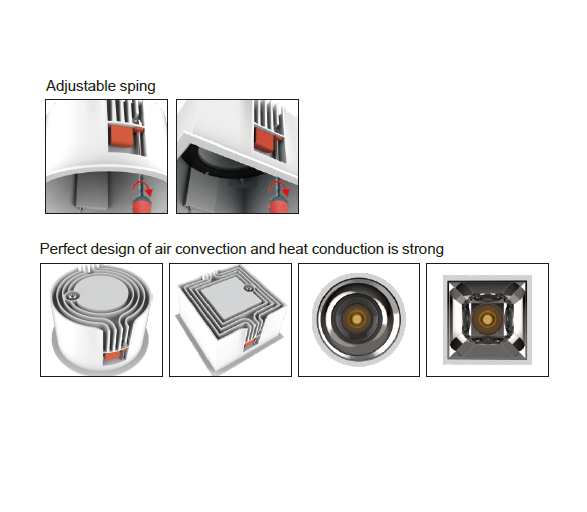 Adjustable sping

Perfect design of air convection and heat conduction is strong