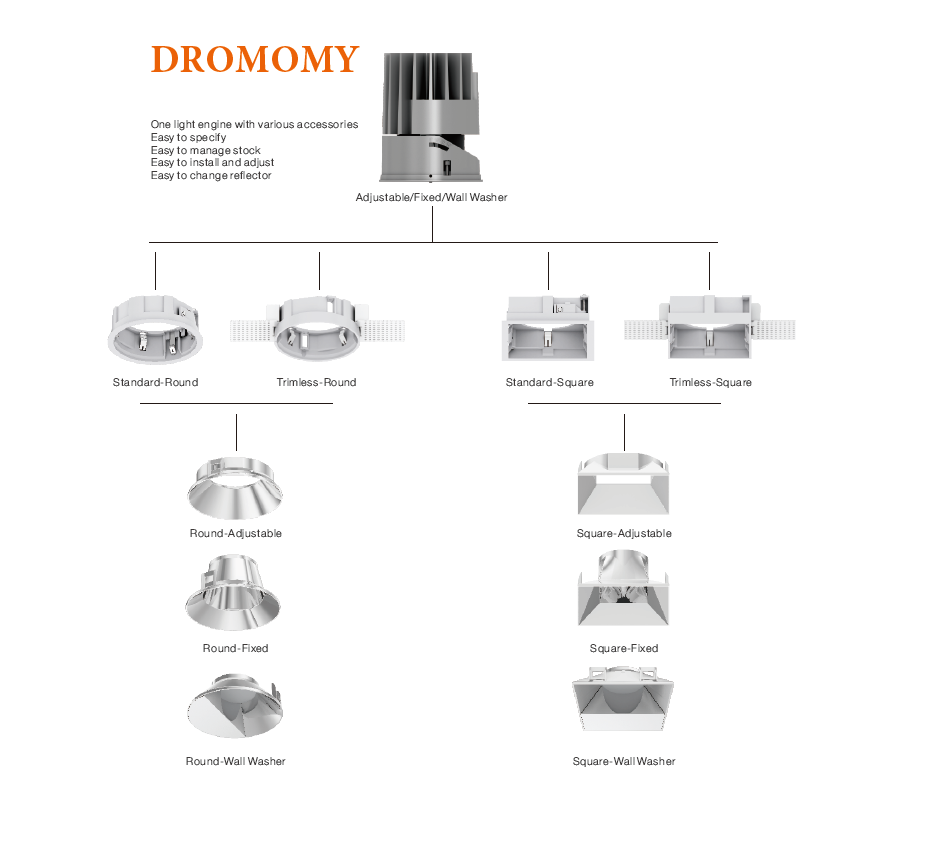 DROMOMY

One light engine with various accessories
Easy to specify
Easy to manage stock
Easy to install and adjust
Easy to change reflector

Adjustable/Fixed/Wall Washer

Standard-Round

Trimless-Round

Standard-Square

Trimless-Square

Round-Adjustable

Round-Fixed

Round-Wall Washer

Square-Adjustable

Square-Fixed

Square-Wall Washer