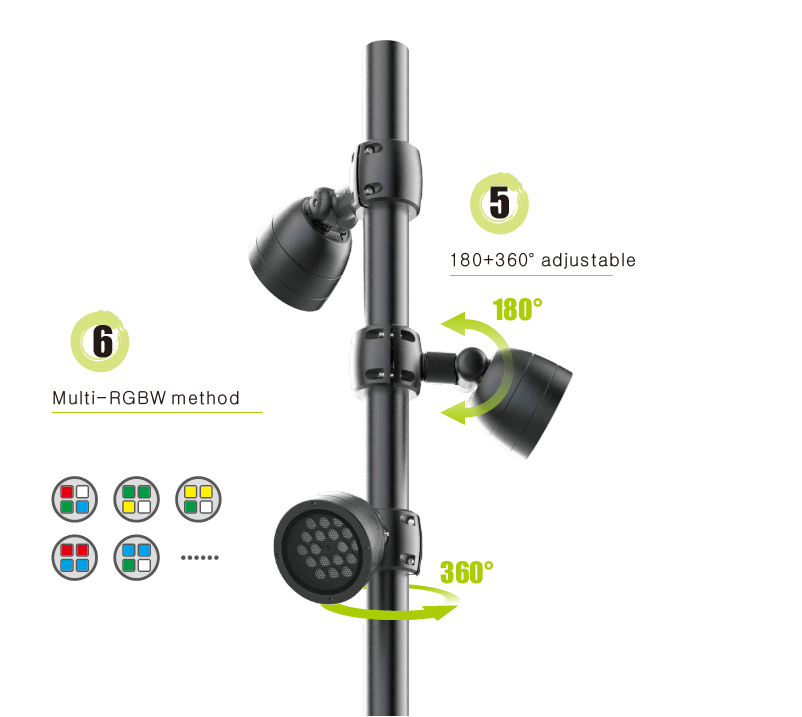 5

180+360° adjustable

180°

6

Multi-RGBW method

......

360°