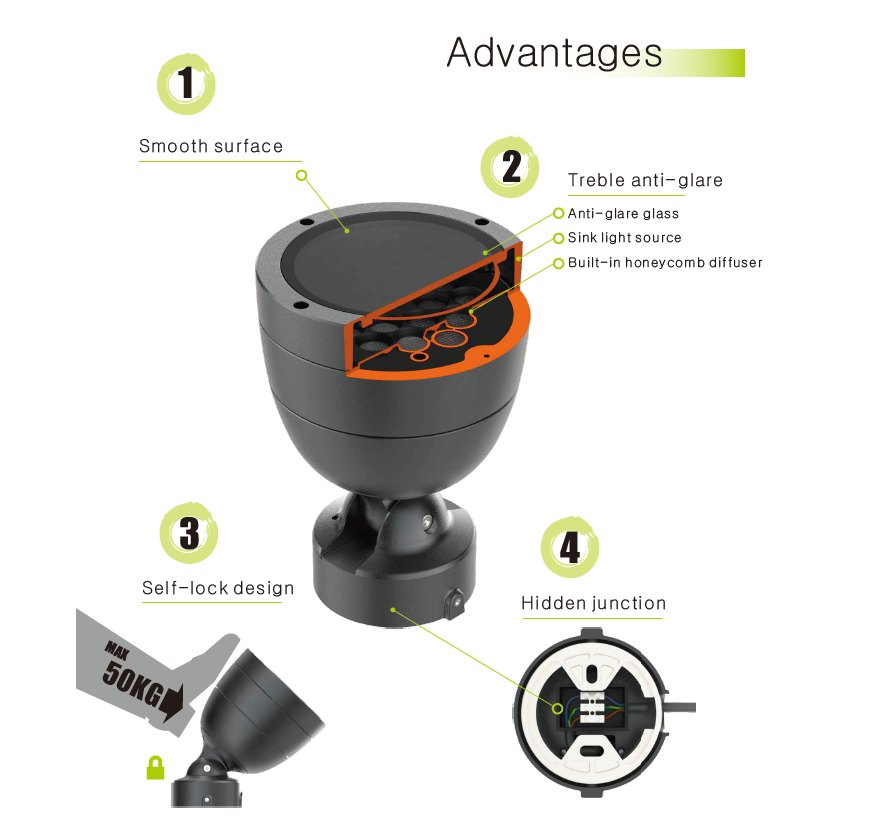 Advantages

1

Smooth surface

2

Treble anti-glare

Anti-glare glass

Sink light source

Built-in honeycomb diffuser

3

Self-lock design

MAX

50KG

4

Hidden junction