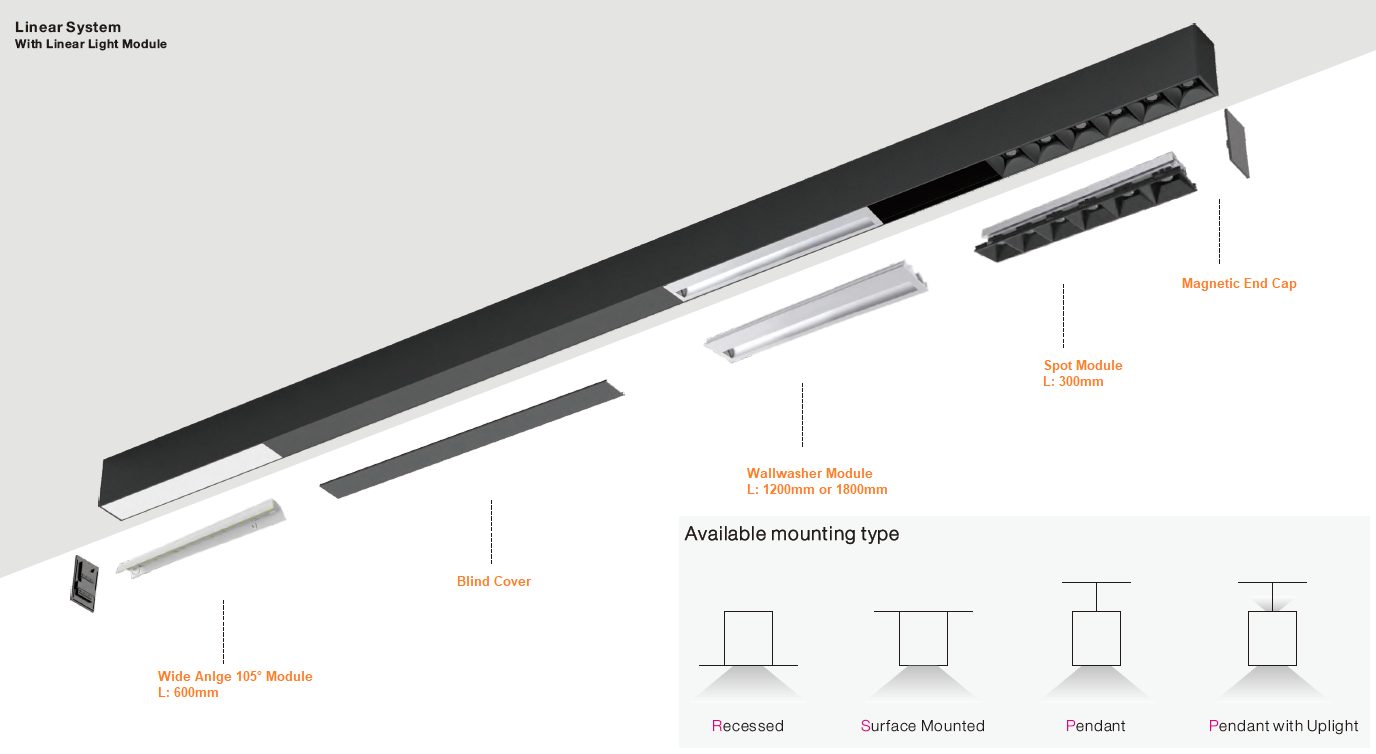 Linear System
With Linear Light Module

Magnetic End Cap

Spot Module
L: 300mm

Wallwasher Module
L: 1200mm or 1800mm

Blind Cover

Wide Anlge 105° Module
L: 600mm

Available mounting type

Recessed

Surface Mounted

Pendant

Pendant with Uplight