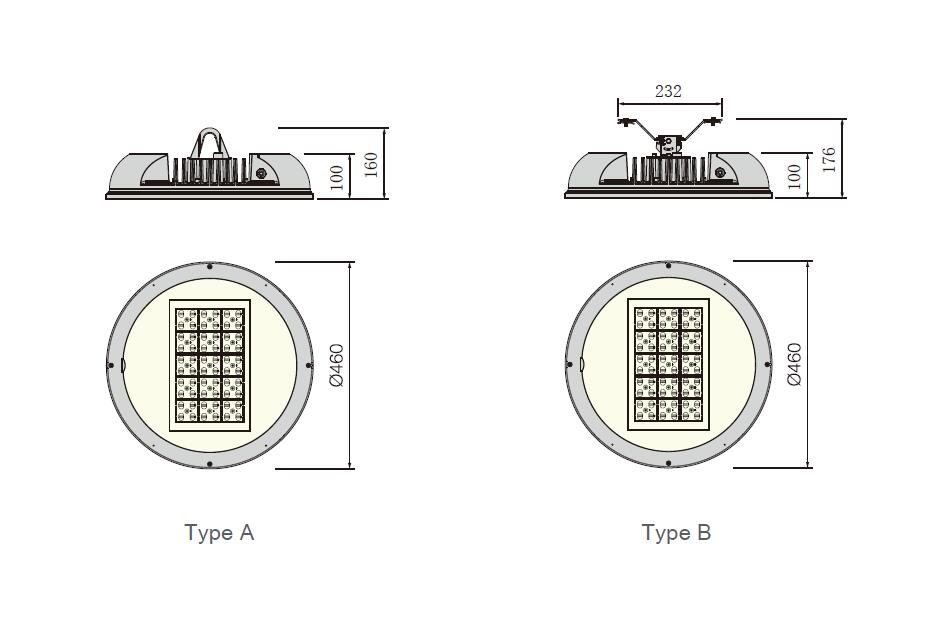 100
160
Ø460
Type A

232
100
176
Ø460
Type B