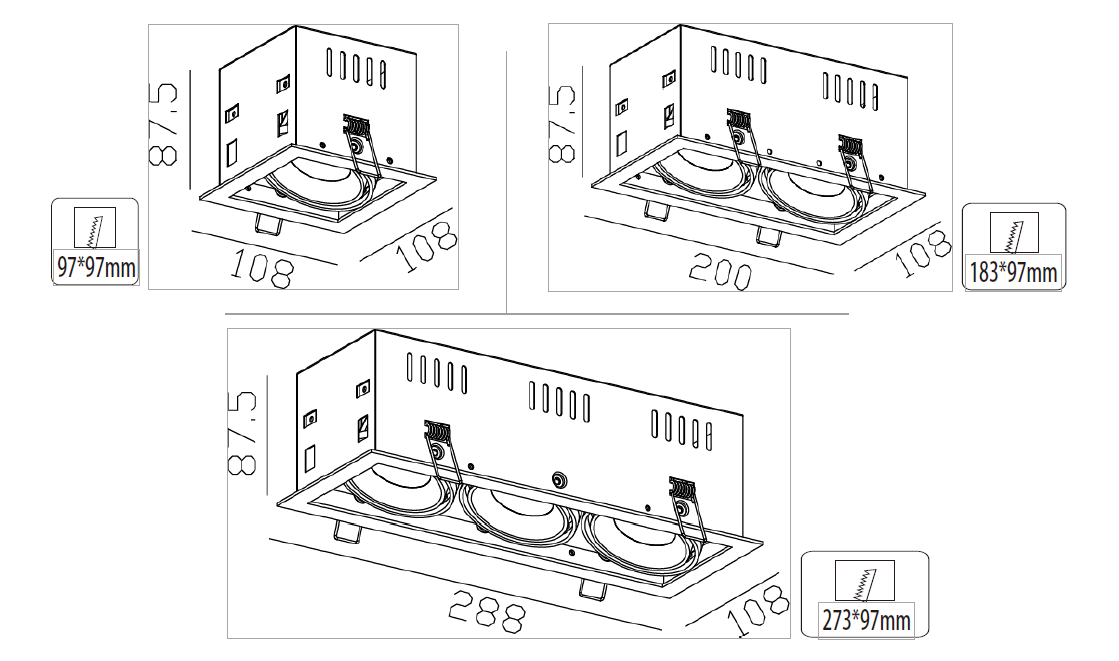 87.5

108

108

97*97mm

87.5

200

108

183*97mm

87.5

288

108

273*97mm