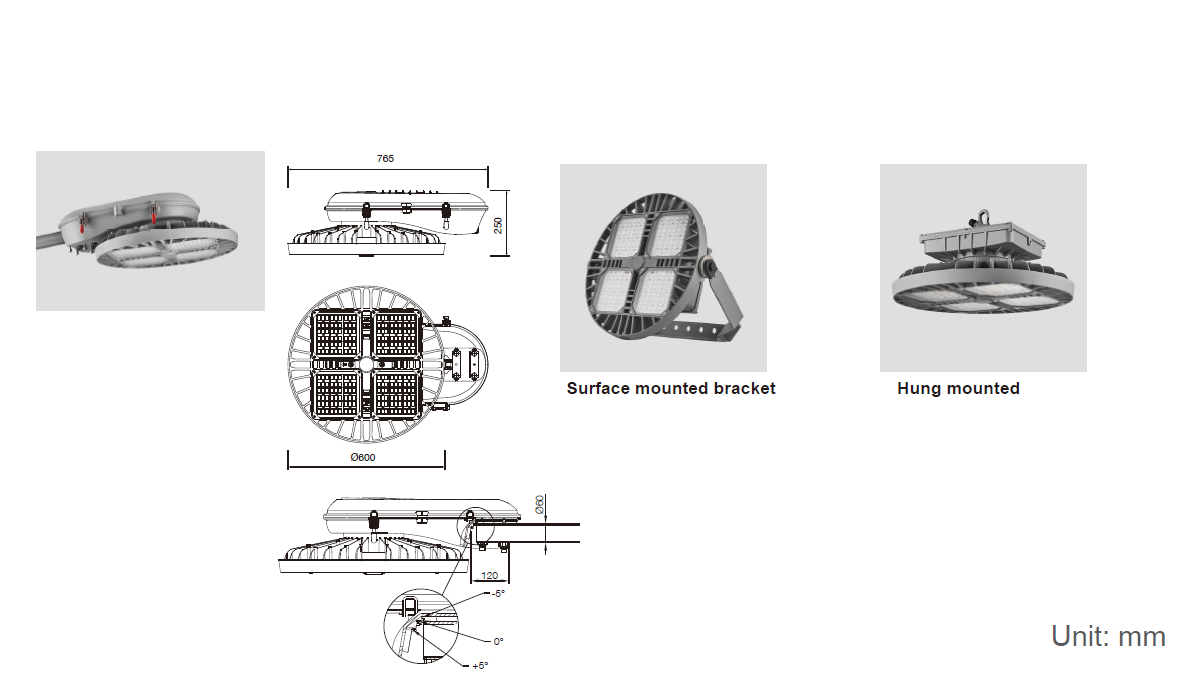 765

250

Ø600

Ø60

120

-5°

0°

+5°

Surface mounted bracket

Hung mounted

Unit: mm