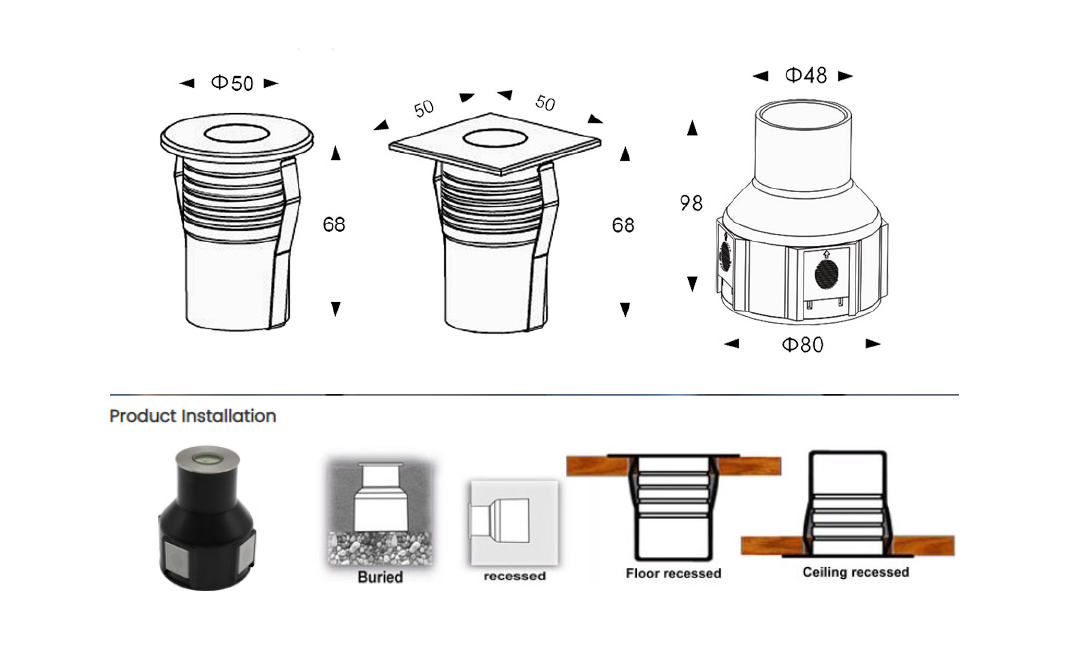 Φ50

68

50 50

68

Φ48

98

Φ80

Product Installation

Buried

recessed

Floor recessed

Ceiling recessed