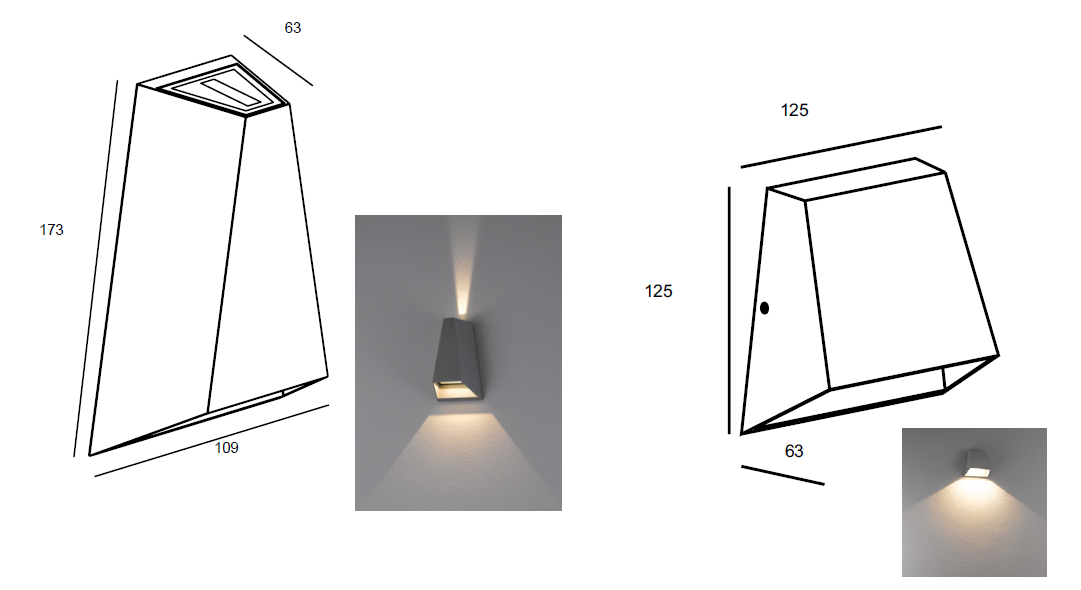 63

173

109

125

125

63