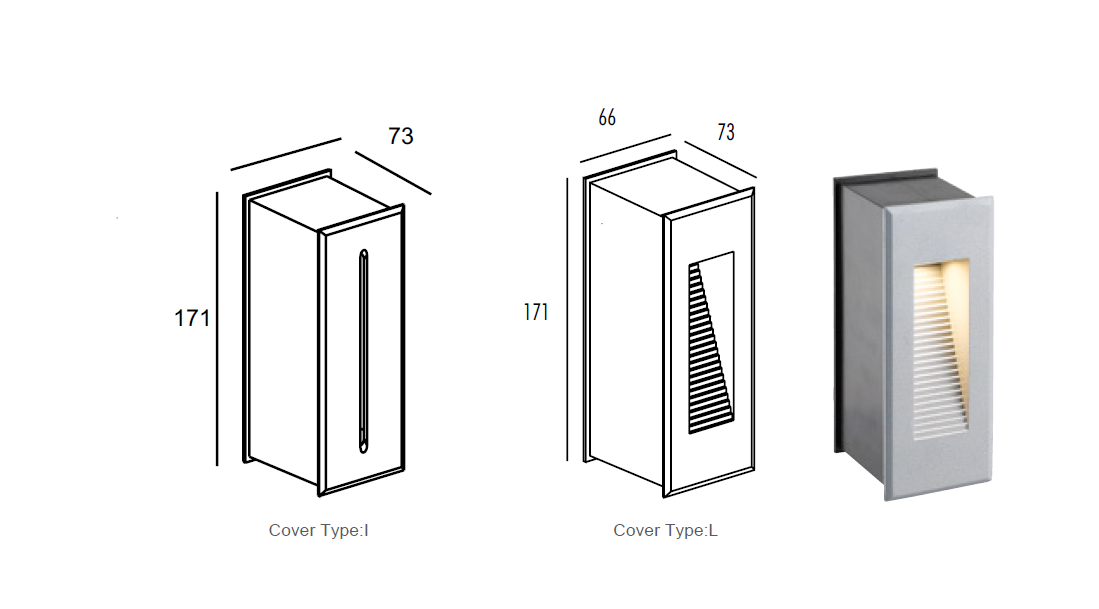 73

171

Cover Type:I

66

73

171

Cover Type:L