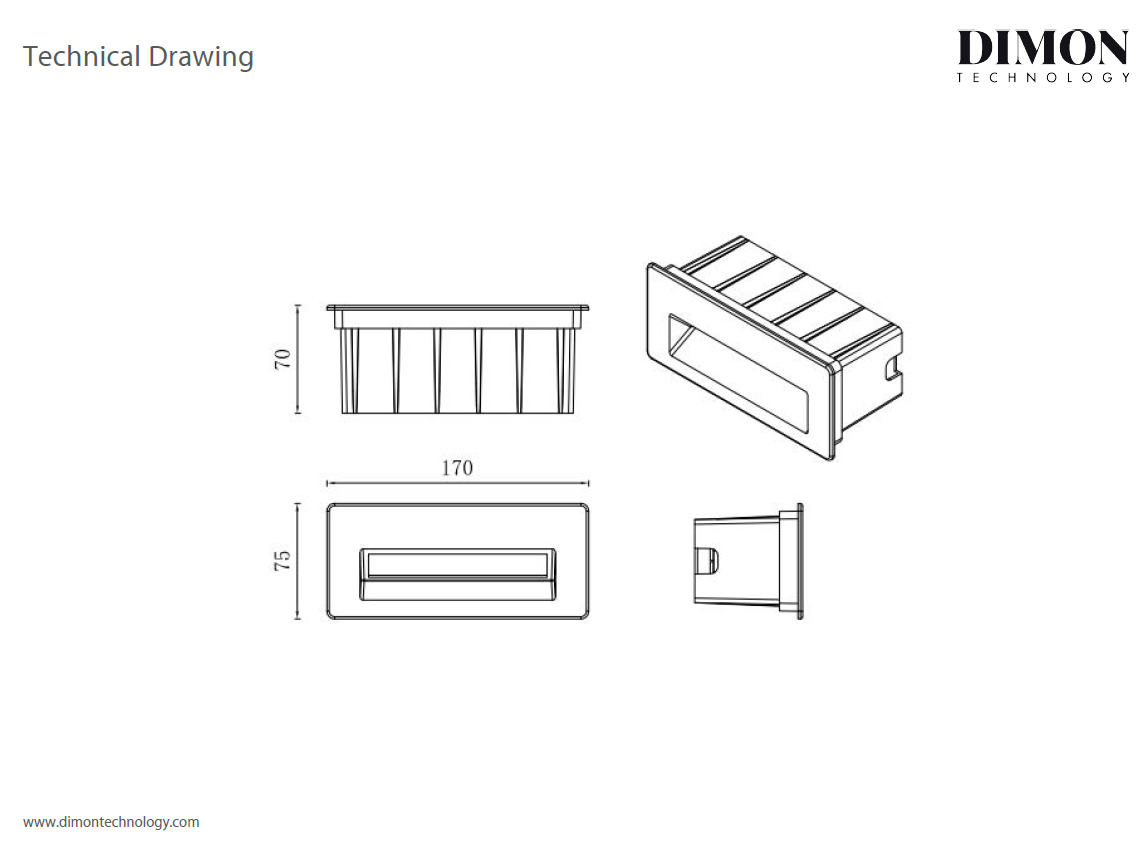 Technical Drawing

DIMON
TECHNOLOGY

70

170

75

www.dimontechnology.com